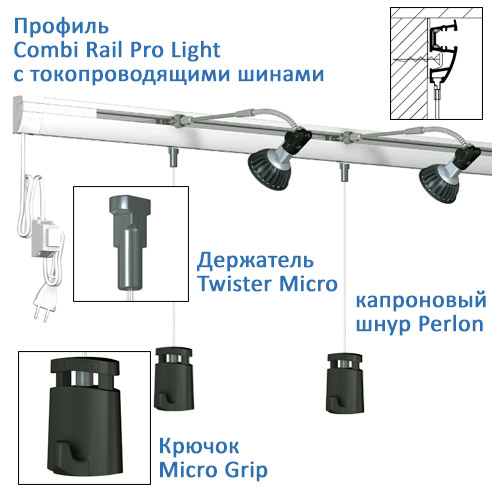 Профиль
Combi Rail Pro Light
с токопроводящими шинами

Держатель
Twister Micro

капроновый
шнур Perlon

Крючок
Micro Grip